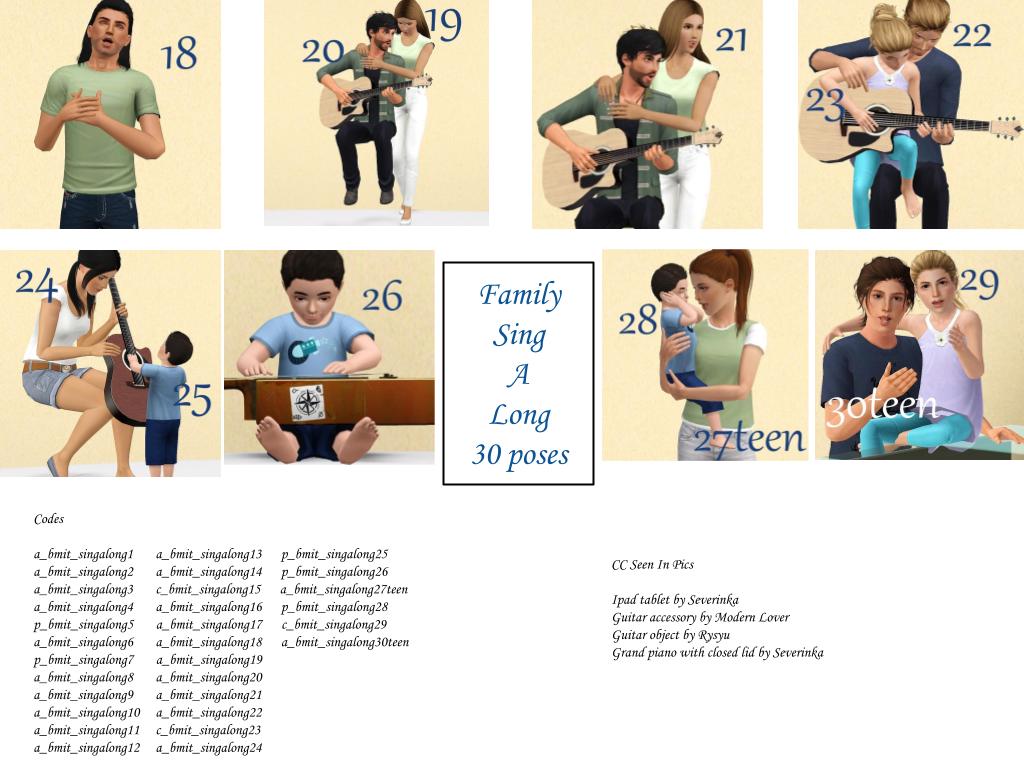 18

20

19

21

22

23

24

25

26

Family Sing A Long 30 poses

28

27teen

29

30teen

Codes

a_bmit_singalong1
a_bmit_singalong2
a_bmit_singalong3
a_bmit_singalong4
p_bmit_singalong5
a_bmit_singalong6
p_bmit_singalong7
a_bmit_singalong8
a_bmit_singalong9
a_bmit_singalong10
a_bmit_singalong11
a_bmit_singalong12

a_bmit_singalong13
a_bmit_singalong14
c_bmit_singalong15
a_bmit_singalong16
a_bmit_singalong17
a_bmit_singalong18
a_bmit_singalong19
a_bmit_singalong20
a_bmit_singalong21
a_bmit_singalong22
c_bmit_singalong23
a_bmit_singalong24

p_bmit_singalong25
p_bmit_singalong26
a_bmit_singalong27teen
p_bmit_singalong28
c_bmit_singalong29
a_bmit_singalong30teen

CC Seen In Pics

Ipad tablet by Severinka
Guitar accessory by Modern Lover
Guitar object by Rysyu
Grand piano with closed lid by Severinka