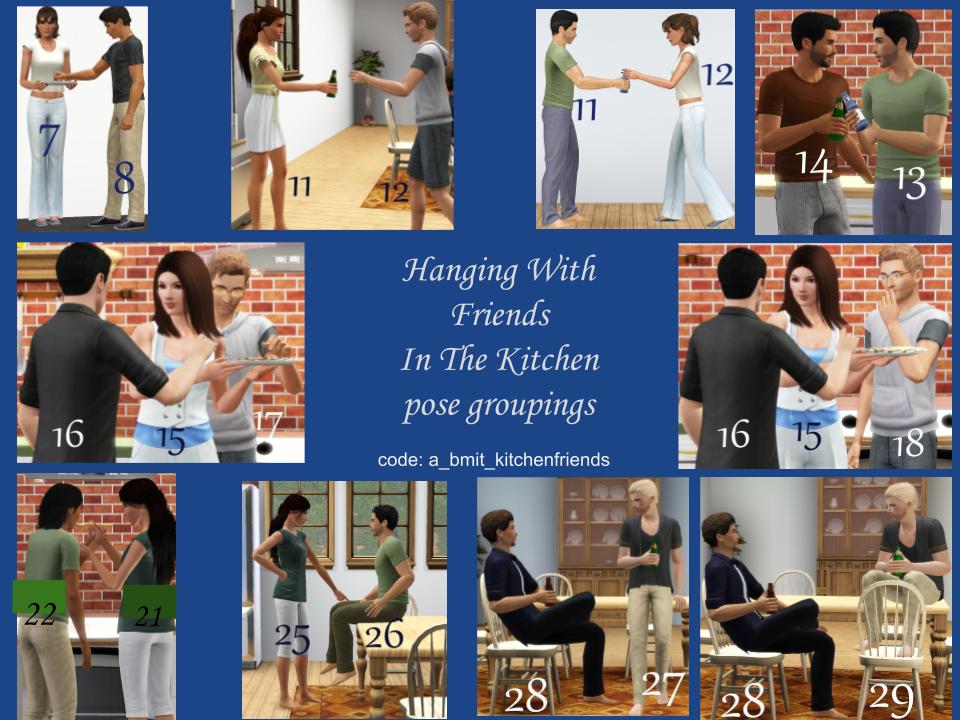 7 8

11 12

11 12

14 13

16 15 17

Hanging With Friends In The Kitchen pose groupings

code: a_bmit_kitchenfriends

16 15 18

22 21

25 26

28 27

28 29