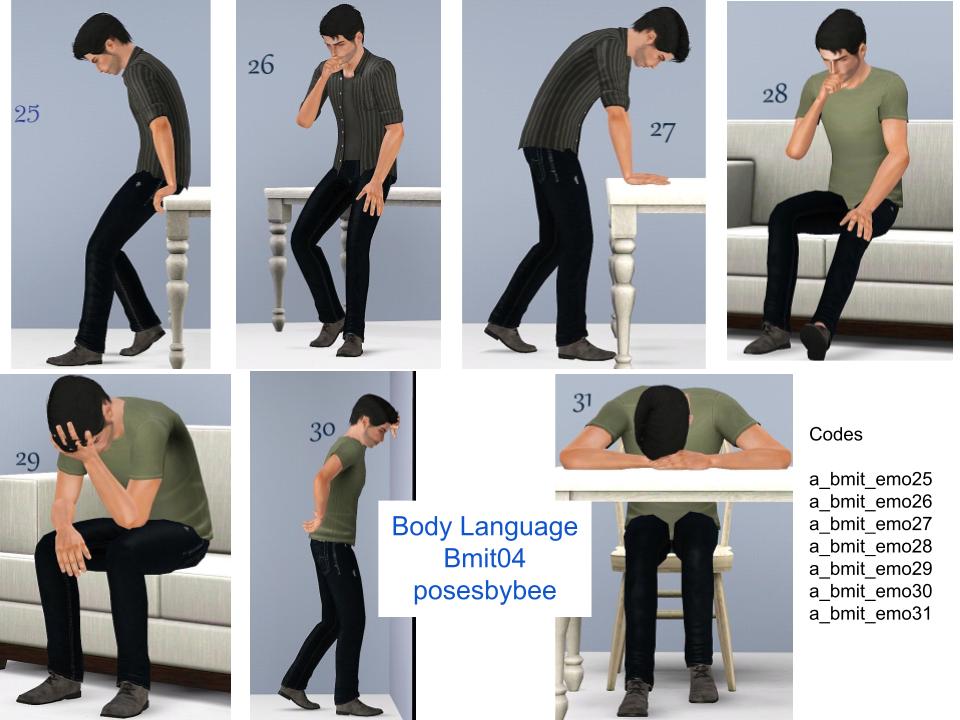 25

26

27

28

29

30

Body Language
Bmit04
posesbybee

31

Codes

a_bmit_emo25
a_bmit_emo26
a_bmit_emo27
a_bmit_emo28
a_bmit_emo29
a_bmit_emo30
a_bmit_emo31